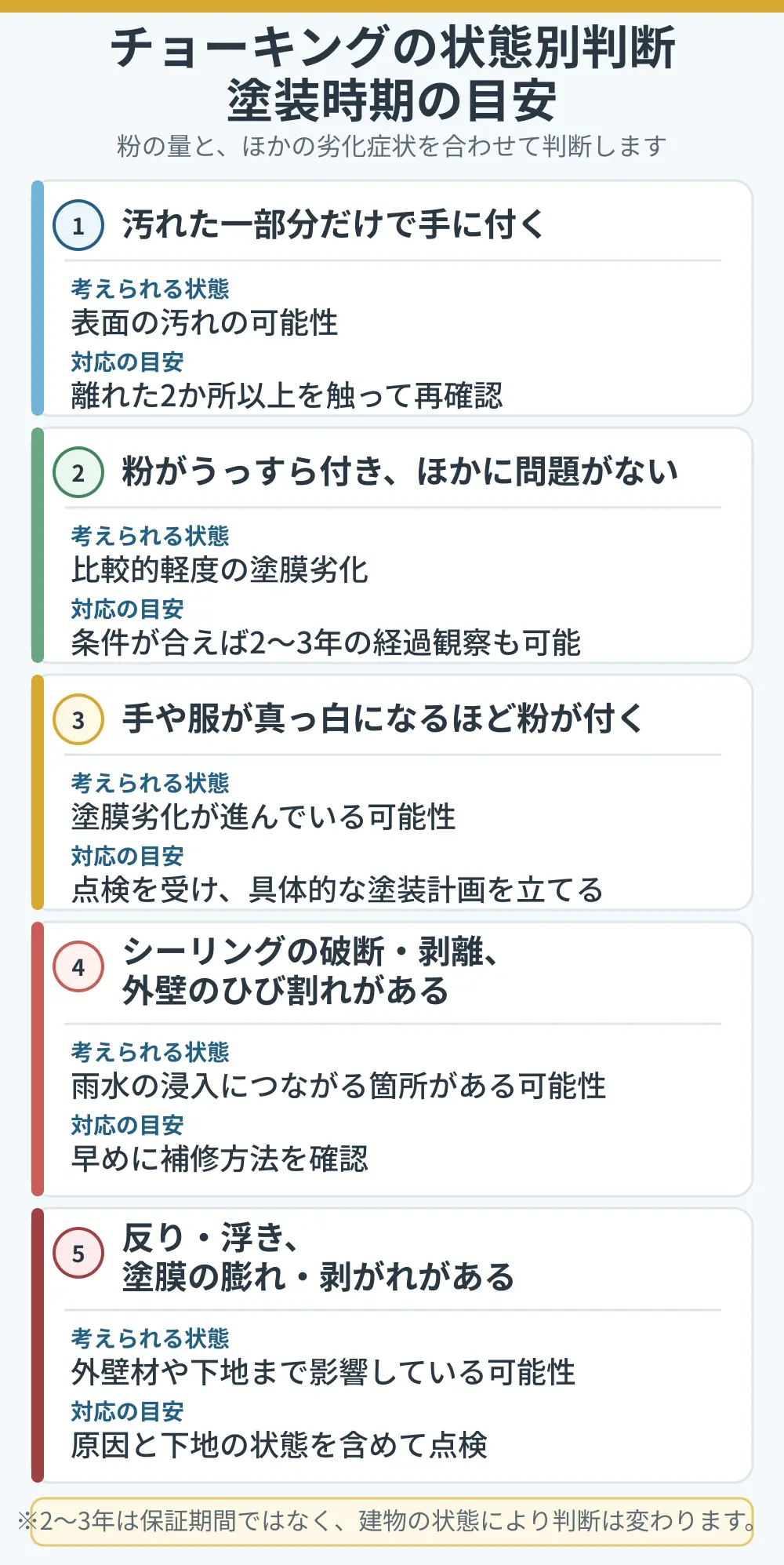 チョーキングの状態別判断
塗装時期の目安

粉の量と、ほかの劣化症状を合わせて判断します

1 汚れた一部分だけで手に付く

考えられる状態
表面の汚れの可能性
対応の目安
離れた2か所以上を触って再確認

2 粉がうっすら付き、ほかに問題がない

考えられる状態
比較的軽度の塗膜劣化
対応の目安
条件が合えば2〜3年の経過観察も可能

3 手や服が真っ白になるほど粉が付く

考えられる状態
塗膜劣化が進んでいる可能性
対応の目安
点検を受け、具体的な塗装計画を立てる

4 シーリングの破断・剥離、外壁のひび割れがある

考えられる状態
雨水の浸入につながる箇所がある可能性
対応の目安
早めに補修方法を確認

5 反り・浮き、塗膜の膨れ・剥がれがある

考えられる状態
外壁材や下地まで影響している可能性
対応の目安
原因と下地の状態を含めて点検

※2〜3年は保証期間ではなく、建物の状態により判断は変わります。