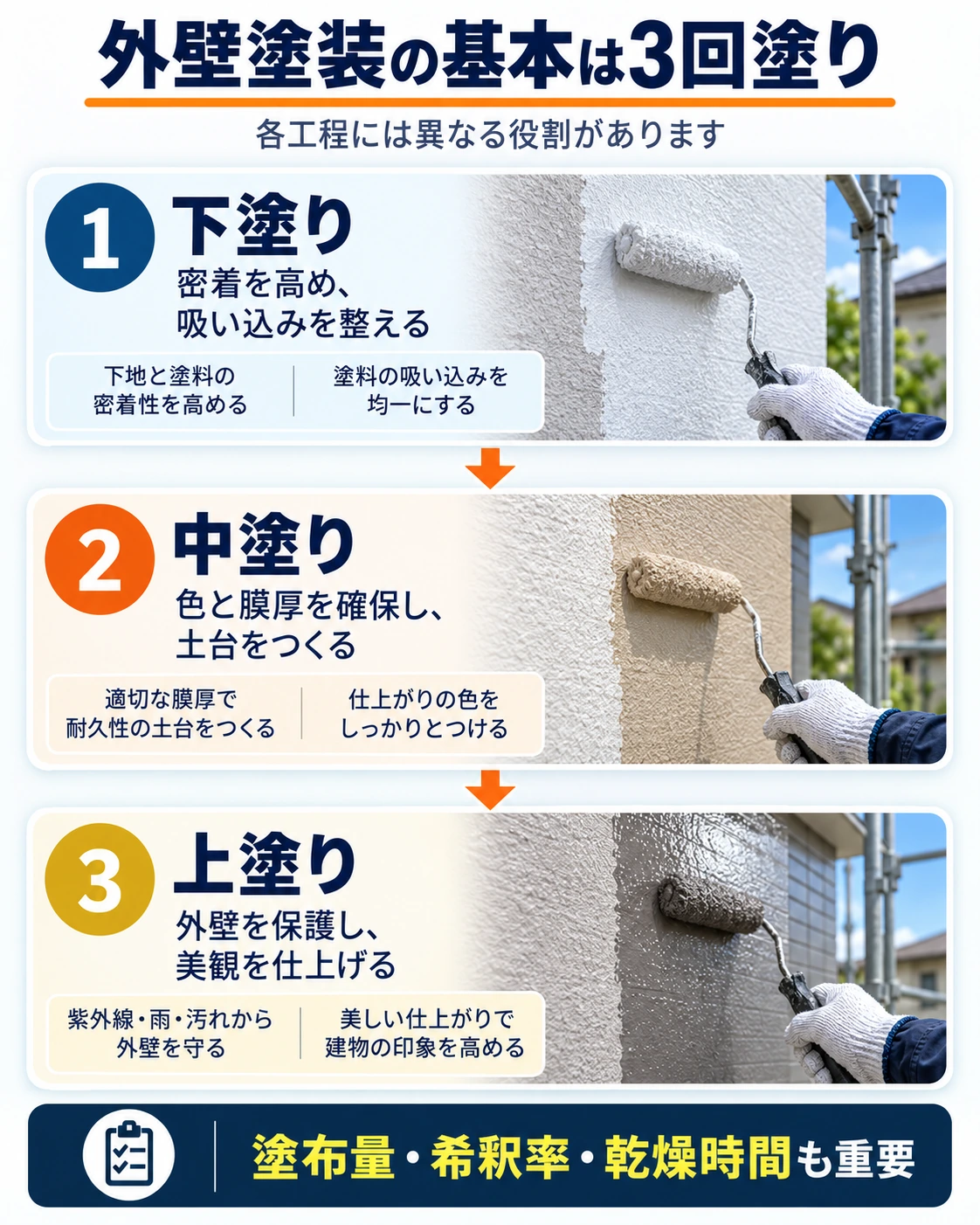 外壁塗装の基本は3回塗り

各工程には異なる役割があります

1 下塗り

密着を高め、吸い込みを整える

下地と塗料の密着性を高める

塗料の吸い込みを均一にする

2 中塗り

色と膜厚を確保し、土台をつくる

適切な膜厚で耐久性の土台をつくる

仕上がりの色をしっかりとつける

3 上塗り

外壁を保護し、美観を仕上げる

紫外線・雨・汚れから外壁を守る

美しい仕上がりで建物の印象を高める

塗布量・希釈率・乾燥時間も重要